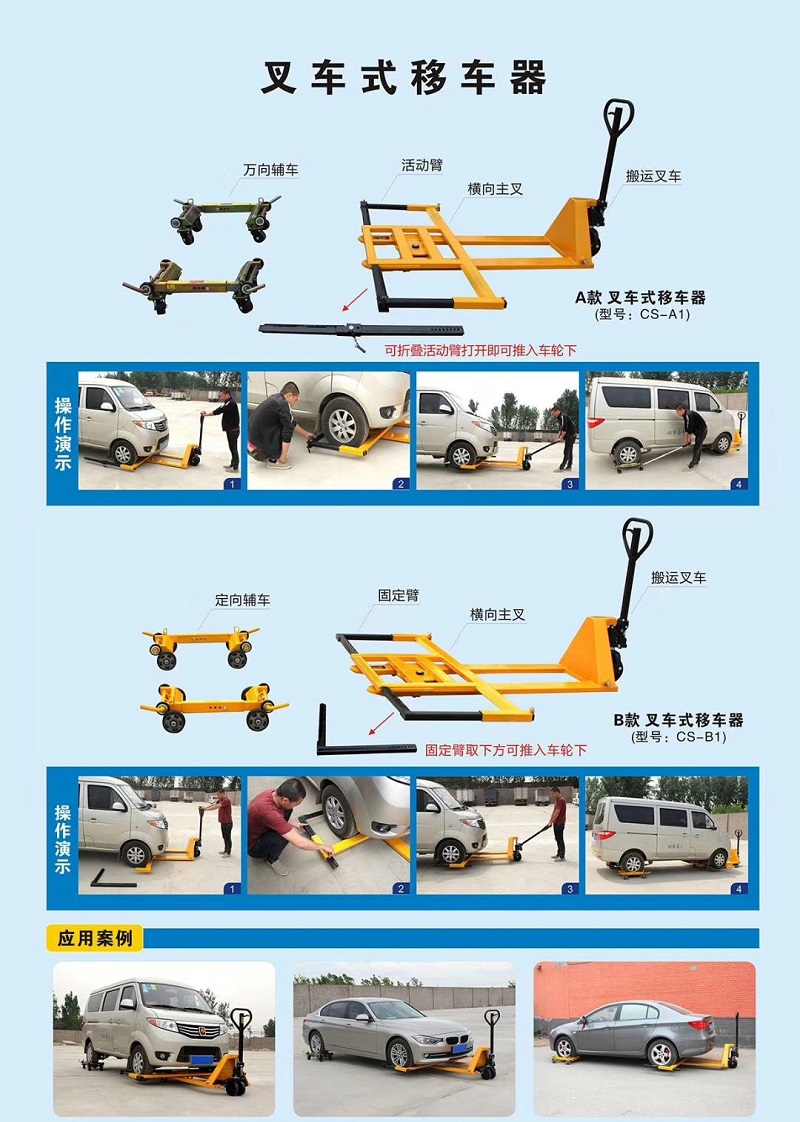 叉车式移车器

万向辅车

活动臂

横向主叉

搬运叉车

A款 叉车式移车器
(型号：CS-A1)

可折叠活动臂打开即可推入车轮下

操作演示

1

2

3

4

定向辅车

固定臂

横向主叉

搬运叉车

B款 叉车式移车器
(型号：CS-B1)

固定臂取下方可推入车轮下

操作演示

1

2

3

4

应用案例